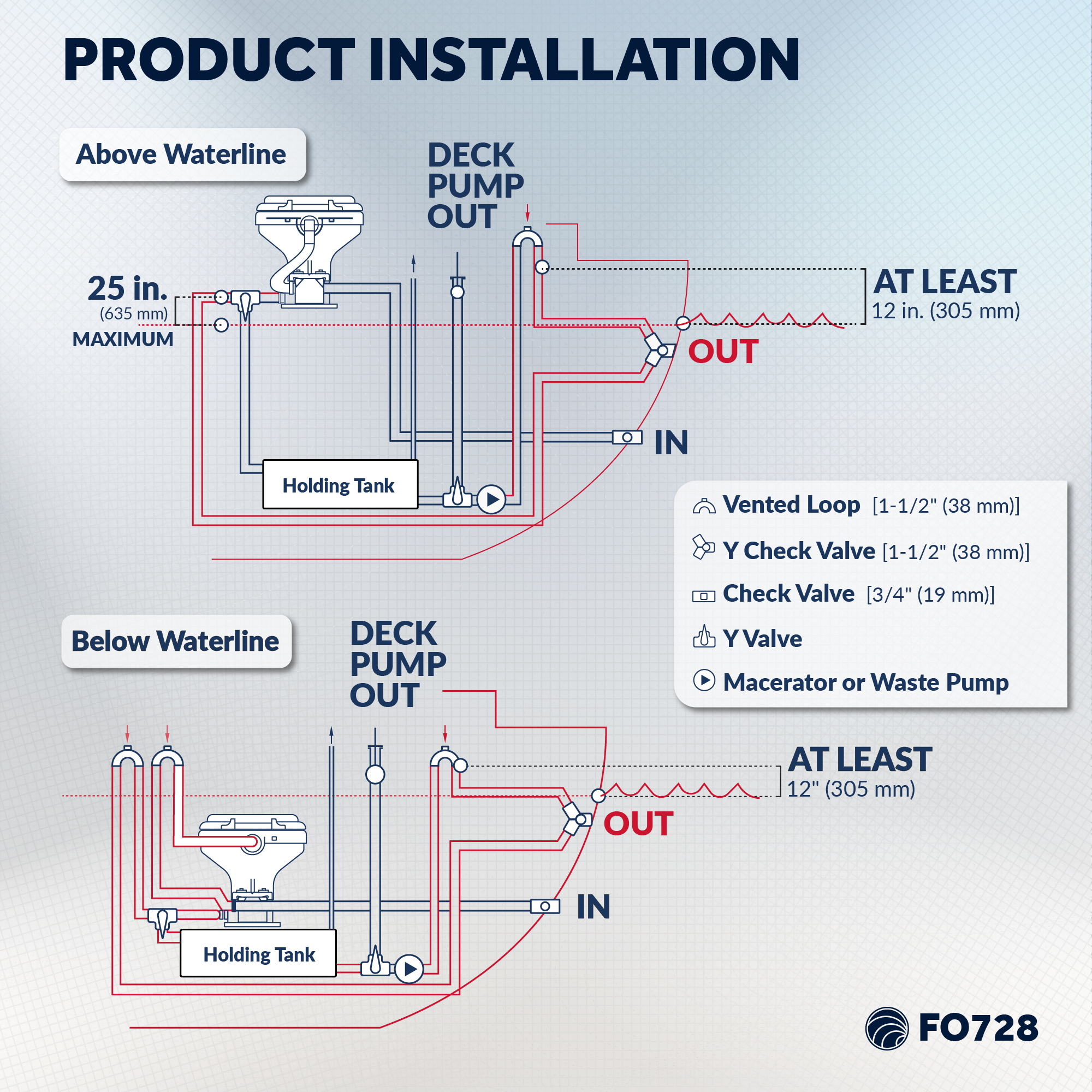 PRODUCT INSTALLATION

Above Waterline

DECK PUMP OUT

25 in. (635 mm) MAXIMUM

AT LEAST 12 in. (305 mm)

OUT

IN

Holding Tank

Vented Loop [1-1/2" (38 mm)]

Y Check Valve [1-1/2" (38 mm)]

Check Valve [3/4" (19 mm)]

Y Valve

Macerator or Waste Pump

Below Waterline

DECK PUMP OUT

AT LEAST 12" (305 mm)

OUT

IN

Holding Tank

FO728